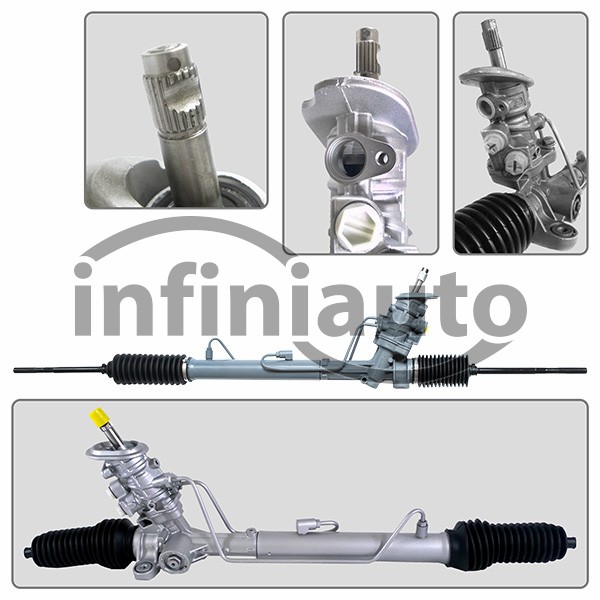 infiniauto